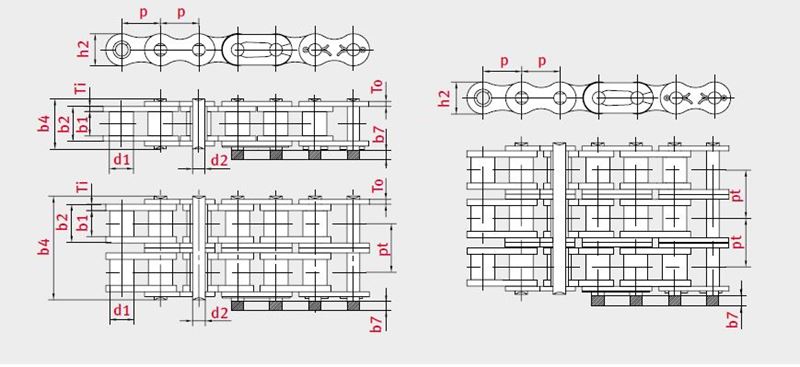 p p
h2
Ti
To
b4 b2 b1
b7
d1
d2
Ti
To
b2 b1
b4
pt
d1
d2
b7
p p
h2
pt
pt
b7